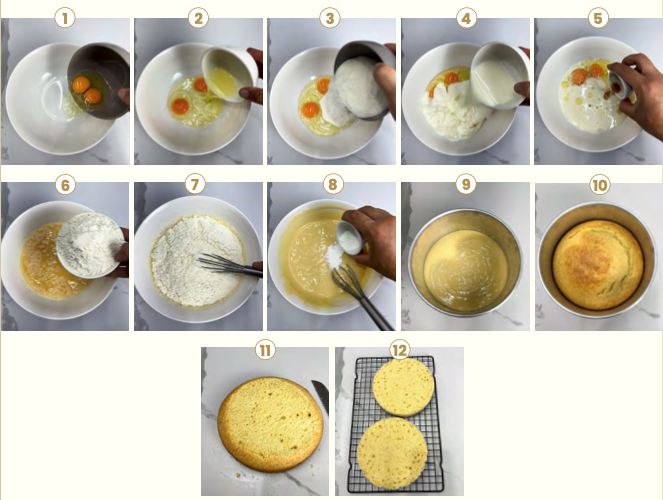 1
2
3
4
5
6
7
8
9
10
11
12